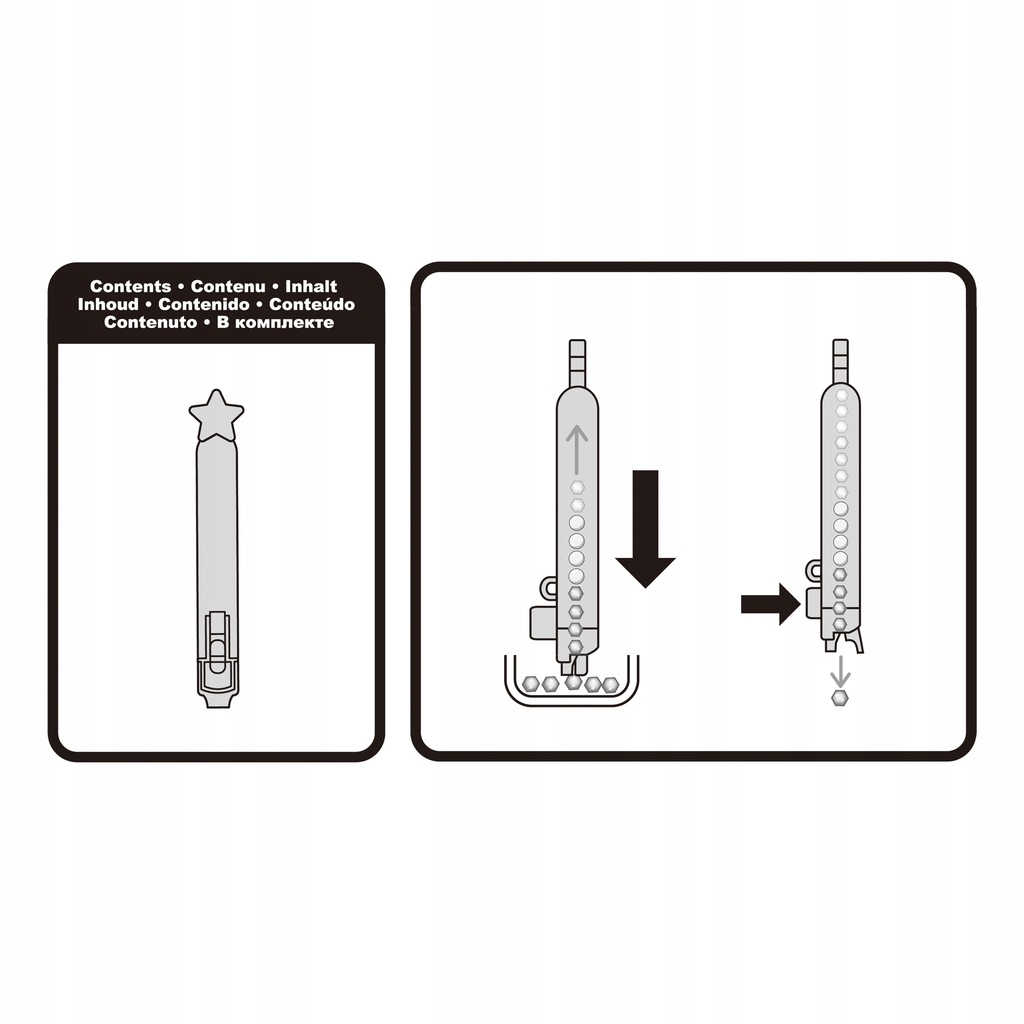 Contents • Contenu • Inhalt
Inhoud • Contenido • Conteúdo
Contenuto • В комплекте